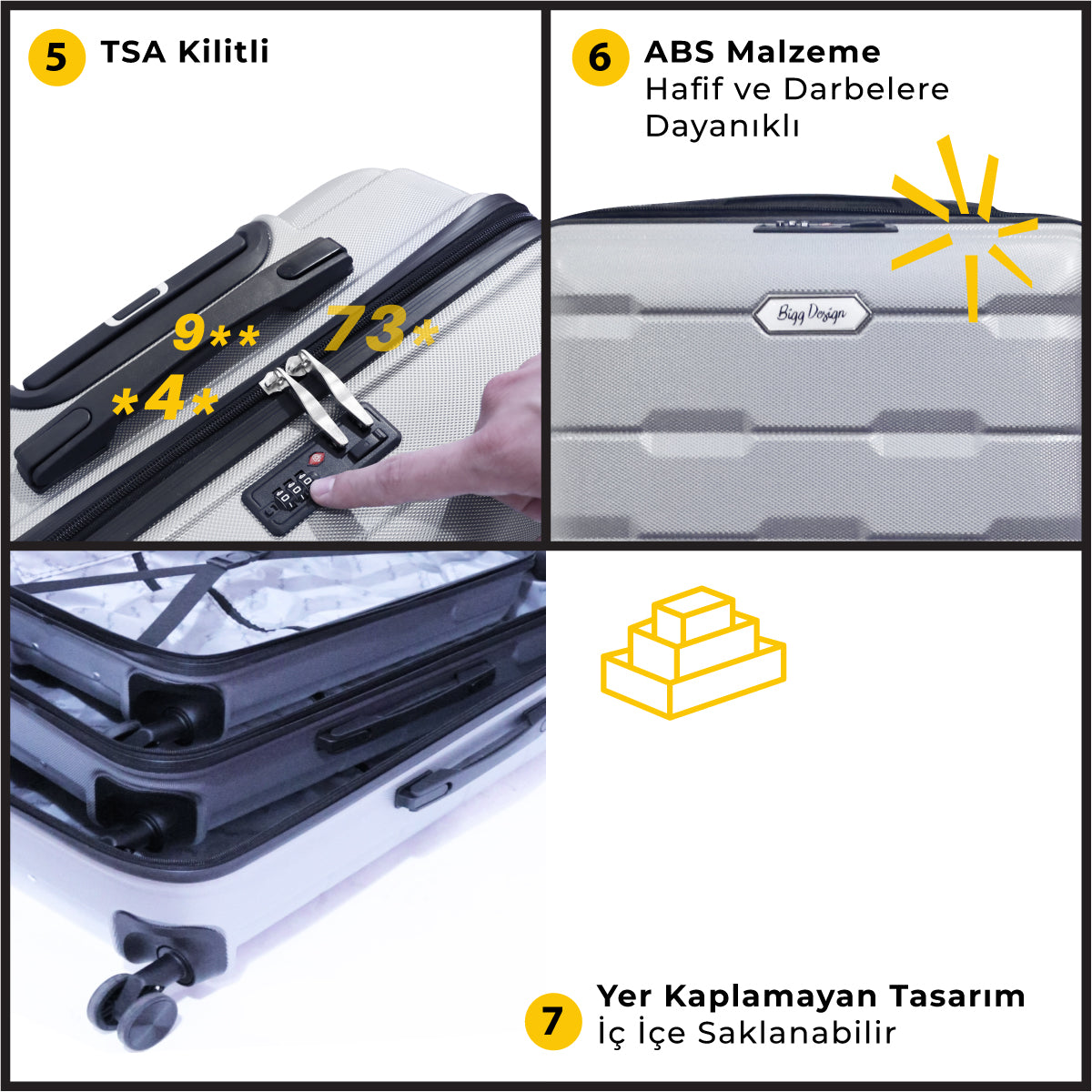 5 TSA Kilitli

9**
73*
*4*

6 ABS Malzeme
Hafif ve Darbelere Dayanıklı

Bigg Design

7 Yer Kaplamayan Tasarım
İç İçe Saklanabilir