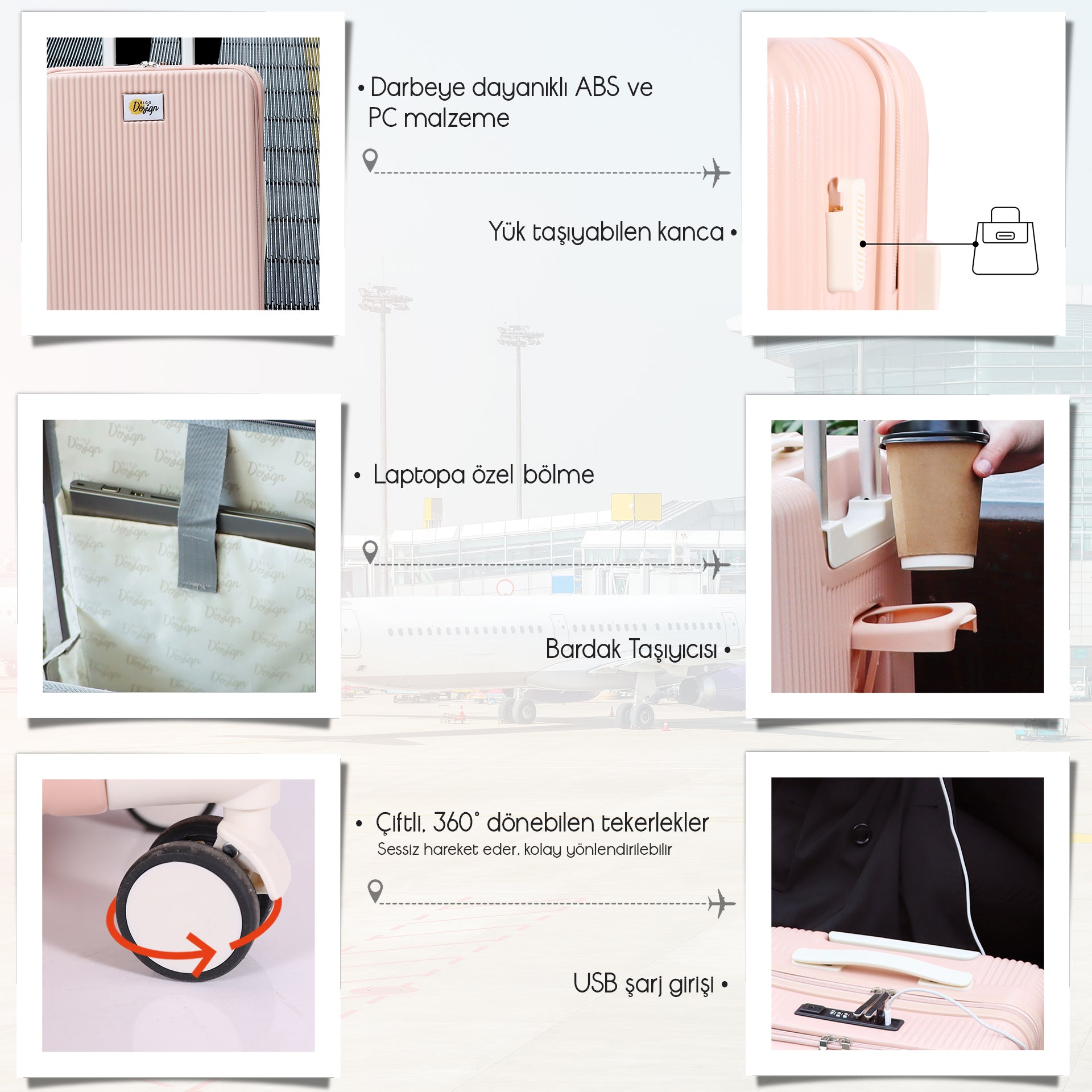 BIGG Design

• Darbeye dayanıklı ABS ve PC malzeme

Yük taşıyabilen kanca •

• Laptopa özel bölme

Bardak Taşıyıcısı •

• Çiftli, 360° dönebilen tekerlekler
Sessiz hareket eder, kolay yönlendirilebilir

USB şarj girişi •